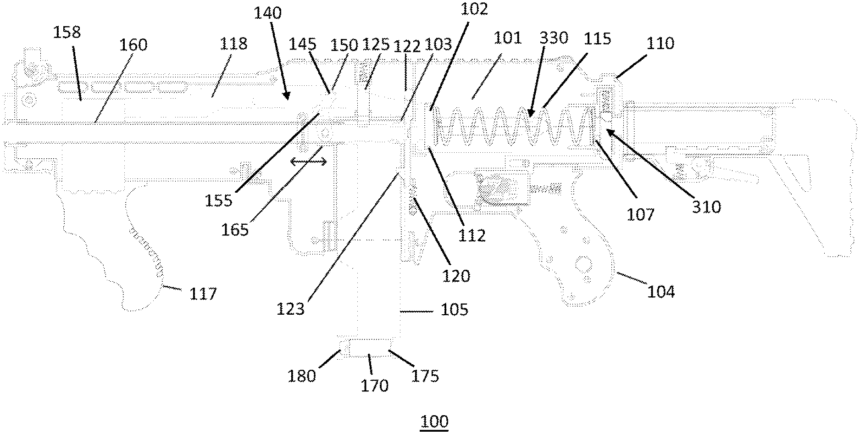 158
160
118
140
145
150
125
122
103
102
101
330
115
110
155
165
112
107
310
117
123
120
104
105
180
170
175
100