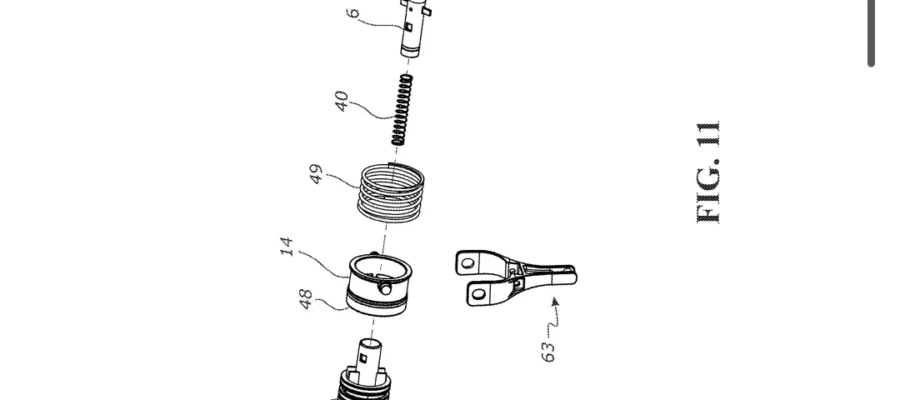 6
40
49
14
48
63
FIG. 11