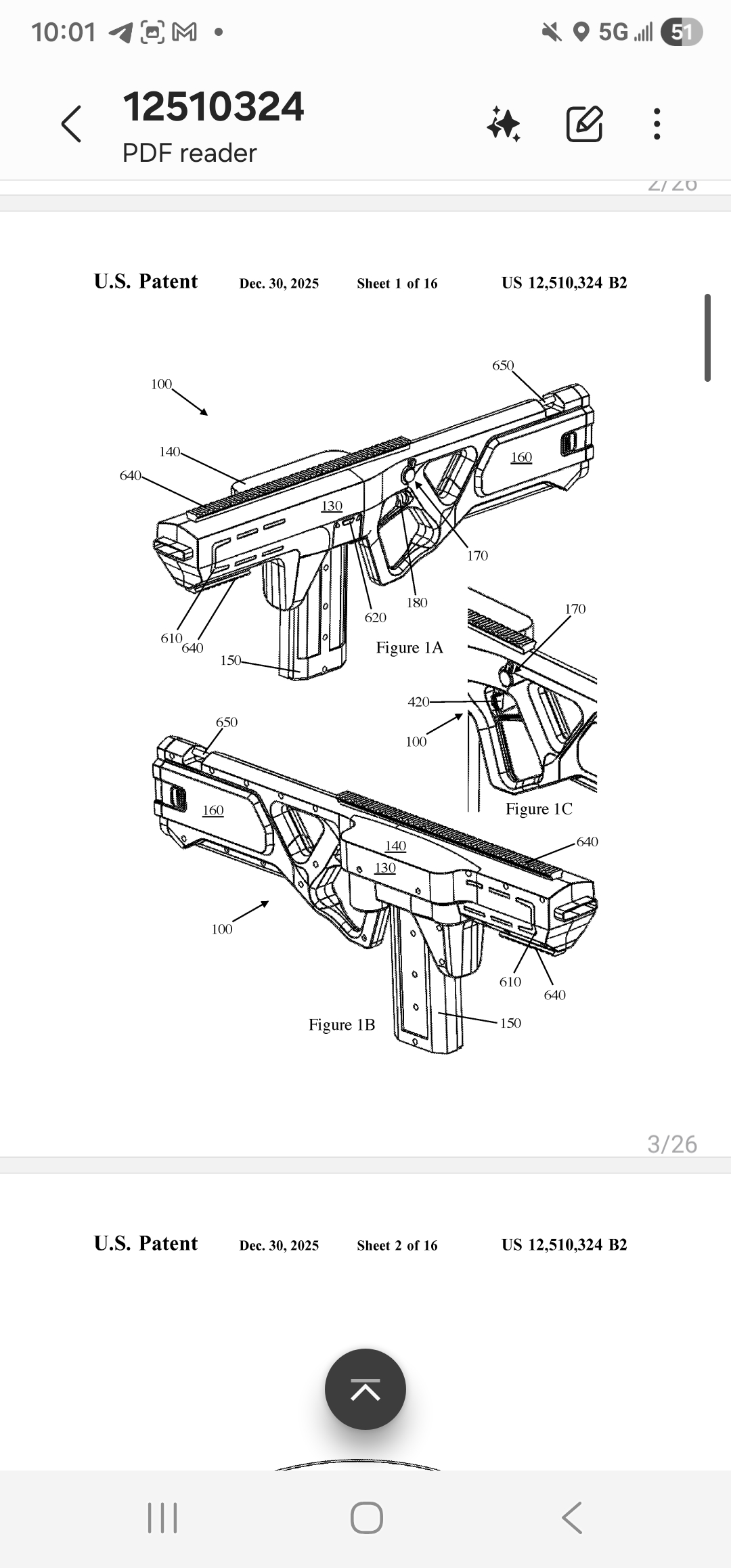 10:01 5G 51

12510324
PDF reader

2/26

U.S. Patent Dec. 30, 2025 Sheet 1 of 16 US 12,510,324 B2

100
650
140
640
160
130
170
180
620
610
640
150
Figure 1A
170
420
100
Figure 1C
650
160
140
130
640
100
610
640
150
Figure 1B

3/26

U.S. Patent Dec. 30, 2025 Sheet 2 of 16 US 12,510,324 B2